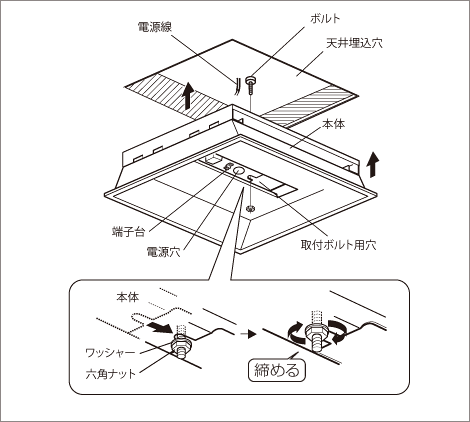 電源線

ボルト

天井埋込穴

本体

端子台

電源穴

取付ボルト用穴

本体

ワッシャー

六角ナット

締める